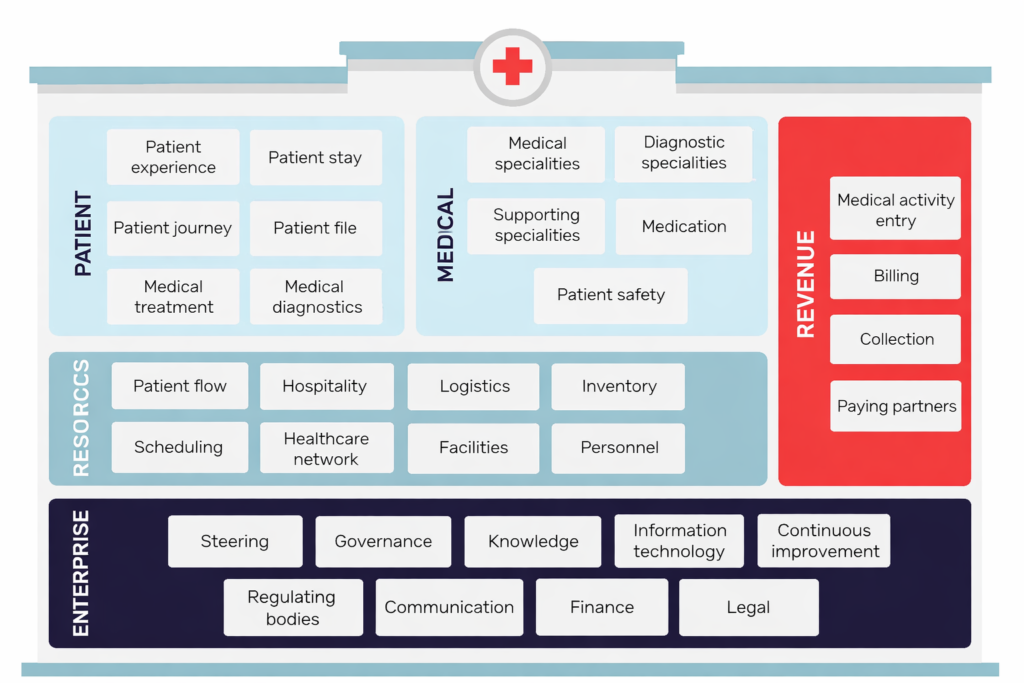 PATIENT

Patient experience

Patient stay

Patient journey

Patient file

Medical treatment

Medical diagnostics

MEDICAL

Medical specialities

Diagnostic specialities

Supporting specialities

Medication

Patient safety

REVENUE

Medical activity entry

Billing

Collection

Paying partners

RESORCCS

Patient flow

Hospitality

Logistics

Inventory

Scheduling

Healthcare network

Facilities

Personnel

ENTERPRISE

Steering

Governance

Knowledge

Information technology

Continuous improvement

Regulating bodies

Communication

Finance

Legal